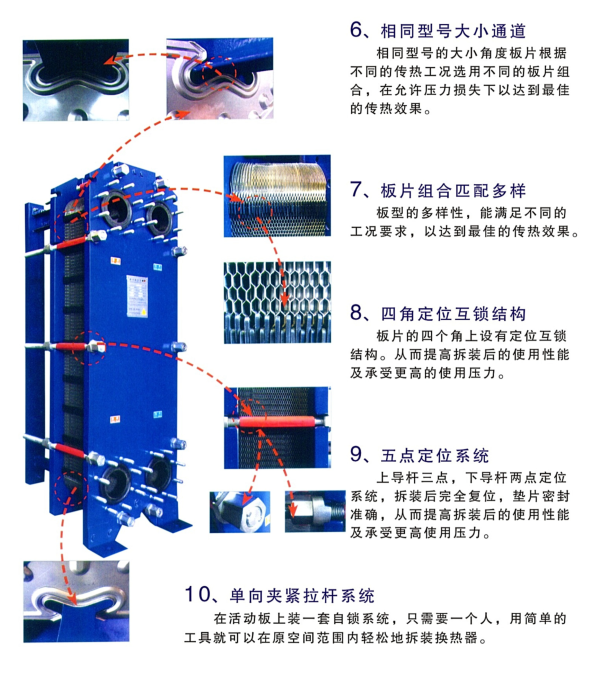 6、相同型号大小通道

相同型号的大小角度板片根据不同的传热工况选用不同的板片组合，在允许压力损失下以达到最佳的传热效果。

7、板片组合匹配多样

板型的多样性，能满足不同的工况要求，以达到最佳的传热效果。

8、四角定位互锁结构

板片的四个角上设有定位互锁结构。从而提高拆装后的使用性能及承受更高的使用压力。

9、五点定位系统

上导杆三点，下导杆两点定位系统，拆装后完全复位，垫片密封准确，从而提高拆装后的使用性能及承受更高使用压力。

10、单向夹紧拉杆系统

在活动板上装一套自锁系统，只需要一个人，用简单的工具就可以在原空间范围内轻松地拆装换热器。